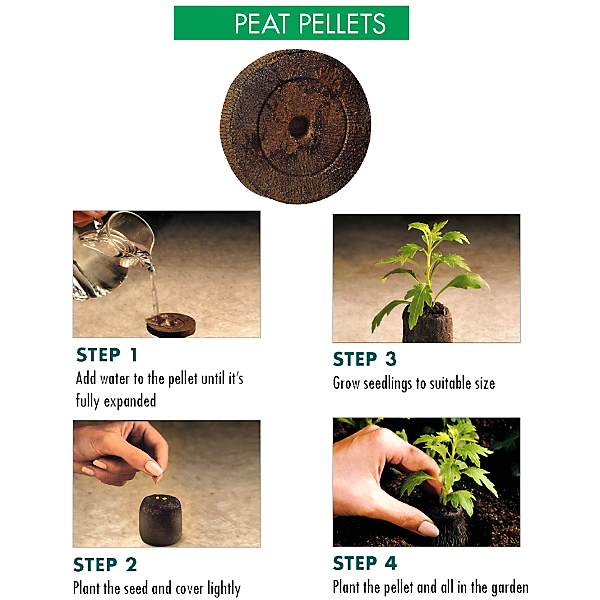 PEAT PELLETS

STEP 1
Add water to the pellet until it's fully expanded

STEP 2
Plant the seed and cover lightly

STEP 3
Grow seedlings to suitable size

STEP 4
Plant the pellet and all in the garden